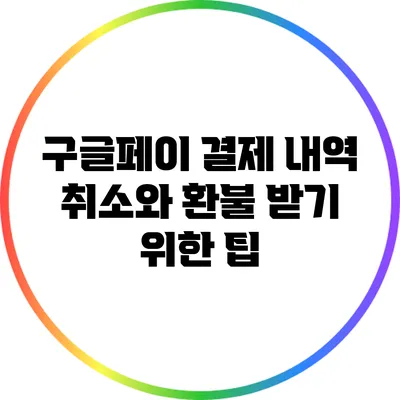 구글페이 결제 내역 취소와 환불 받기 위한 팁