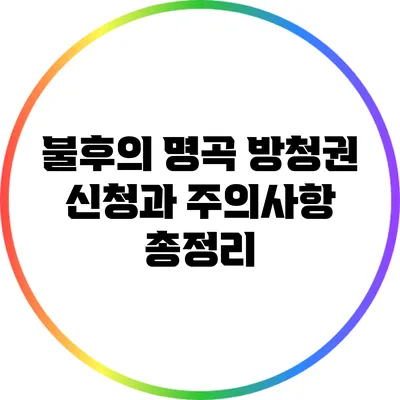 불후의 명곡 방청권 신청과 주의사항 총정리