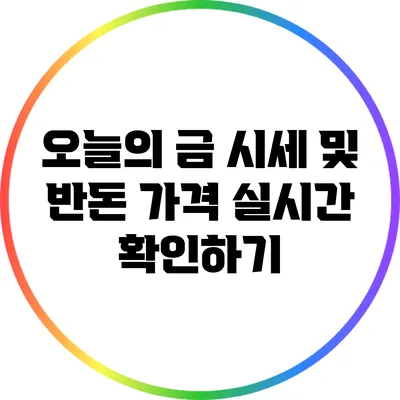 오늘의 금 시세 및 반돈 가격 실시간 확인하기