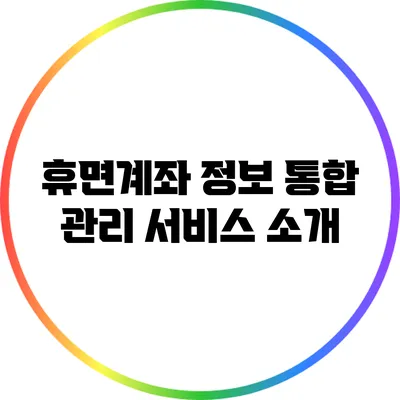 휴면계좌 정보 통합 관리 서비스 소개