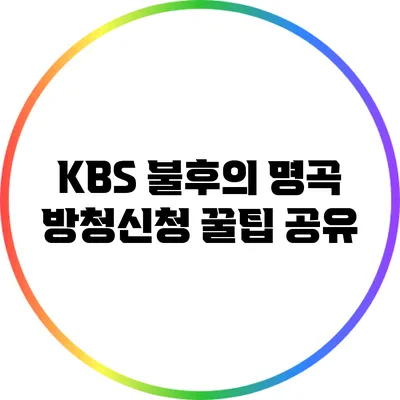 KBS 불후의 명곡 방청신청 꿀팁 공유