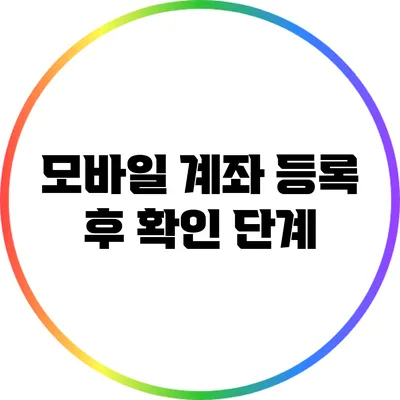 모바일 계좌 등록 후 확인 단계