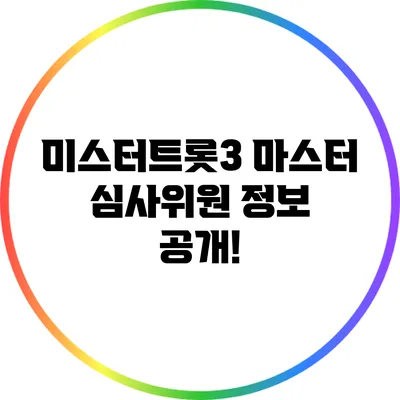 미스터트롯3 마스터 심사위원 정보 공개!