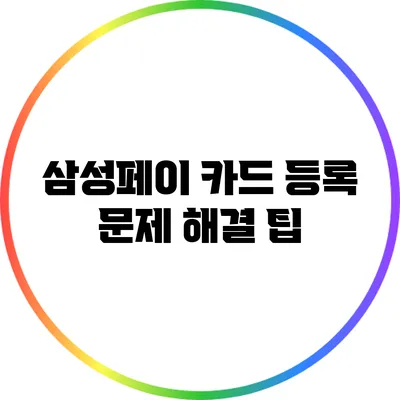 삼성페이 카드 등록 문제 해결 팁