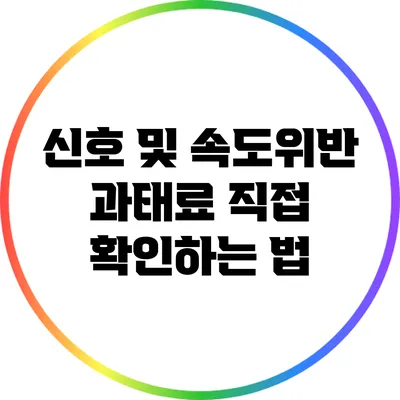 신호 및 속도위반 과태료 직접 확인하는 법