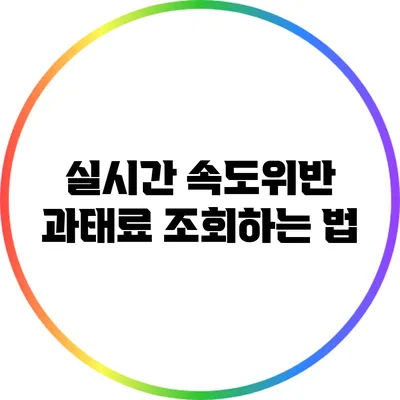 실시간 속도위반
과태료 조회하는 법