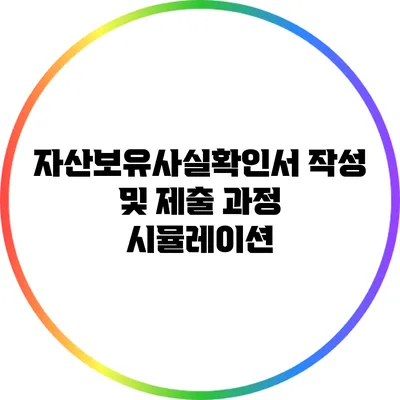 자산보유사실확인서 작성 및 제출 과정 시뮬레이션