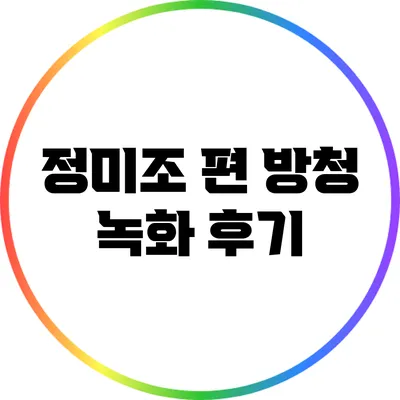 정미조 편 방청
녹화 후기