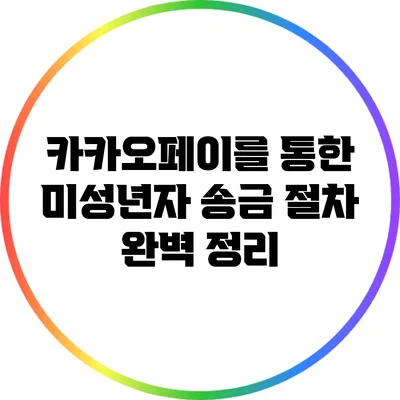 카카오페이를 통한 미성년자 송금 절차 완벽 정리