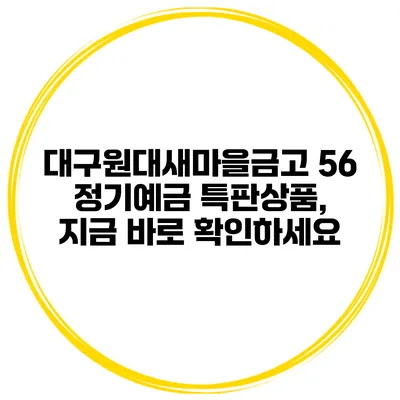 대구원대새마을금고 56 정기예금 특판상품, 지금 바로 확인하세요